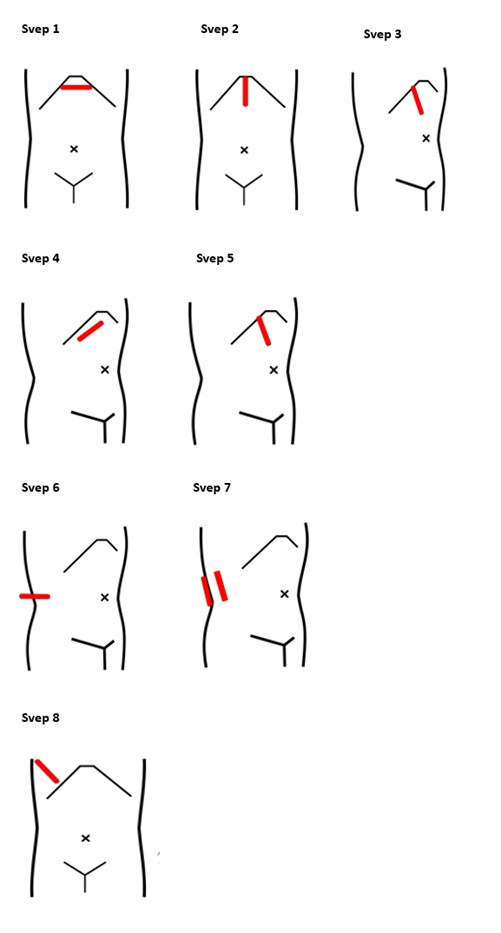 Svep 1

Svep 2

Svep 3

Svep 4

Svep 5

Svep 6

Svep 7

Svep 8